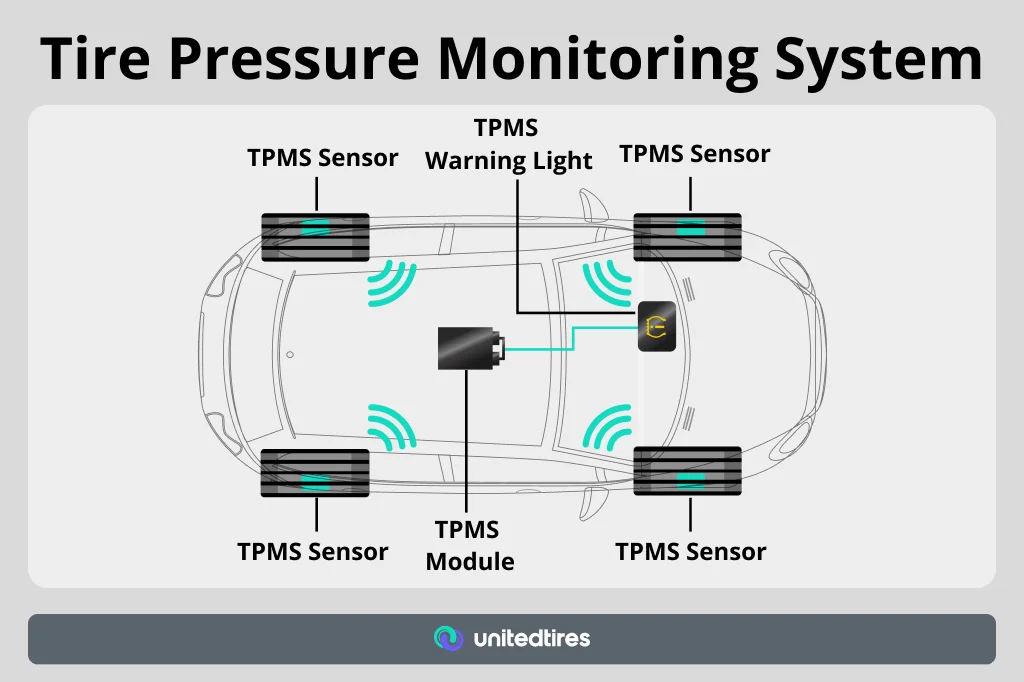 Tire Pressure Monitoring System

TPMS Sensor

TPMS Warning Light

TPMS Sensor

TPMS Sensor

TPMS Module

TPMS Sensor

unitedtires